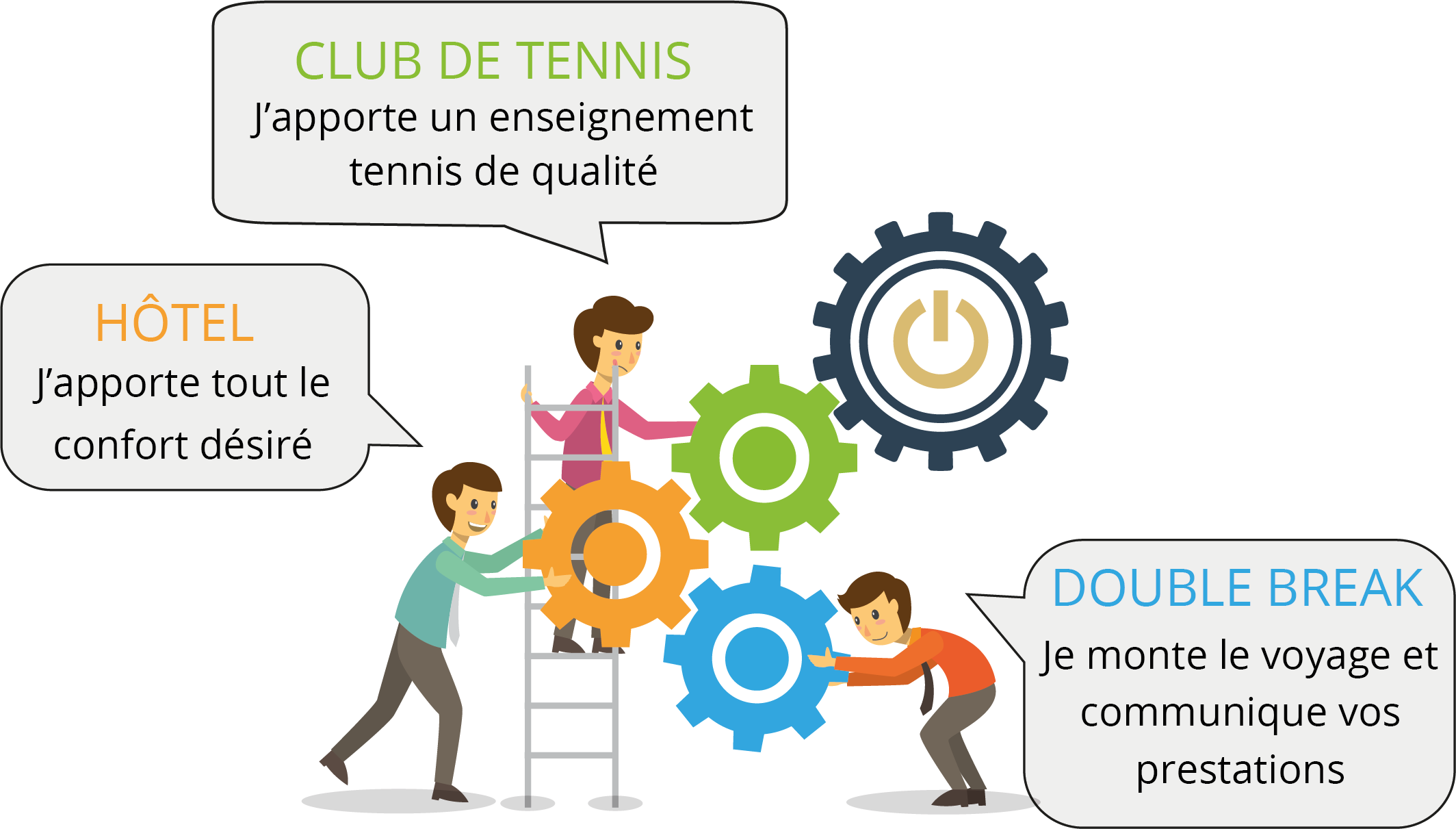 CLUB DE TENNIS
J'apporte un enseignement tennis de qualité

HÔTEL
J'apporte tout le confort désiré

DOUBLE BREAK
Je monte le voyage et communique vos prestations